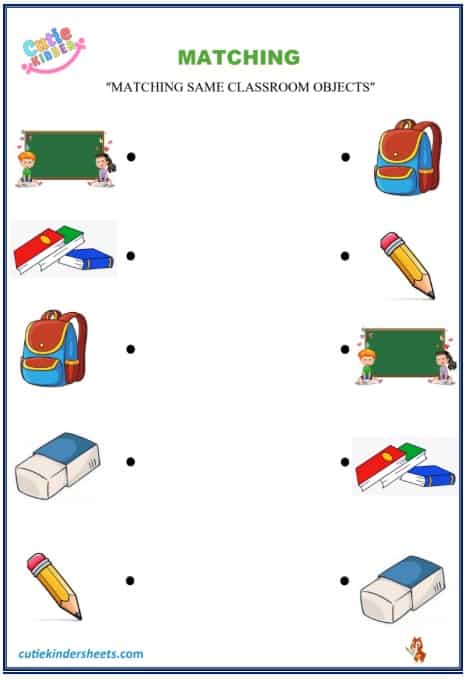 Cutie KINDER

MATCHING

"MATCHING SAME CLASSROOM OBJECTS"

cutiekindersheets.com